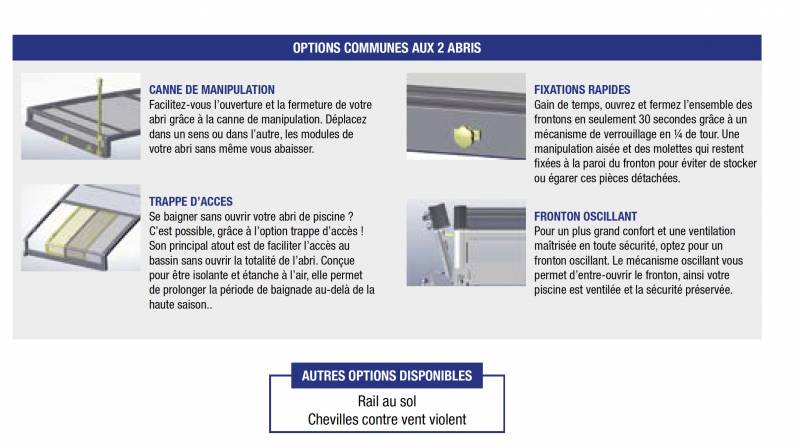 OPTIONS COMMUNES AUX 2 ABRIS

CANNE DE MANIPULATION
Facilitez-vous l'ouverture et la fermeture de votre abri grâce à la canne de manipulation. Déplacez dans un sens ou dans l'autre, les modules de votre abri sans même vous abaisser.

TRAPPE D'ACCES
Se baigner sans ouvrir votre abri de piscine ? C'est possible, grâce à l'option trappe d'accès ! Son principal atout est de faciliter l'accès au bassin sans ouvrir la totalité de l'abri. Conçue pour être isolante et étanche à l'air, elle permet de prolonger la période de baignade au-delà de la haute saison..

FIXATIONS RAPIDES
Gain de temps, ouvrez et fermez l'ensemble des frontons en seulement 30 secondes grâce à un mécanisme de verrouillage en ¼ de tour. Une manipulation aisée et des molettes qui restent fixées à la paroi du fronton pour éviter de stocker ou égarer ces pièces détachées.

FRONTON OSCILLANT
Pour un plus grand confort et une ventilation maîtrisée en toute sécurité, optez pour un fronton oscillant. Le mécanisme oscillant vous permet d'entre-ouvrir le fronton, ainsi votre piscine est ventilée et la sécurité préservée.

AUTRES OPTIONS DISPONIBLES
Rail au sol
Chevilles contre vent violent